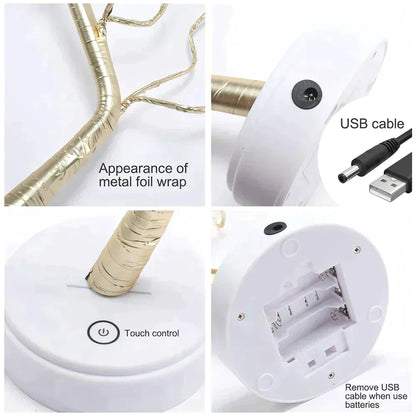 Appearance of metal foil wrap

USB cable

Touch control

Remove USB cable when use batteries